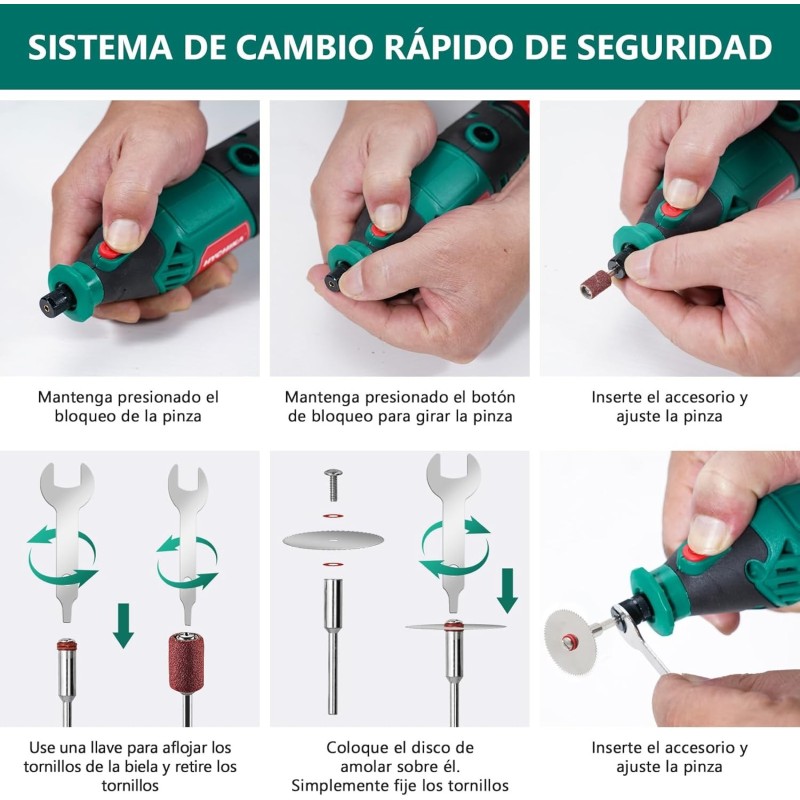 SISTEMA DE CAMBIO RÁPIDO DE SEGURIDAD

Mantenga presionado el bloqueo de la pinza

Mantenga presionado el botón de bloqueo para girar la pinza

Inserte el accesorio y ajuste la pinza

Use una llave para aflojar los tornillos de la biela y retire los tornillos

Coloque el disco de amolar sobre él. Simplemente fije los tornillos

Inserte el accesorio y ajuste la pinza